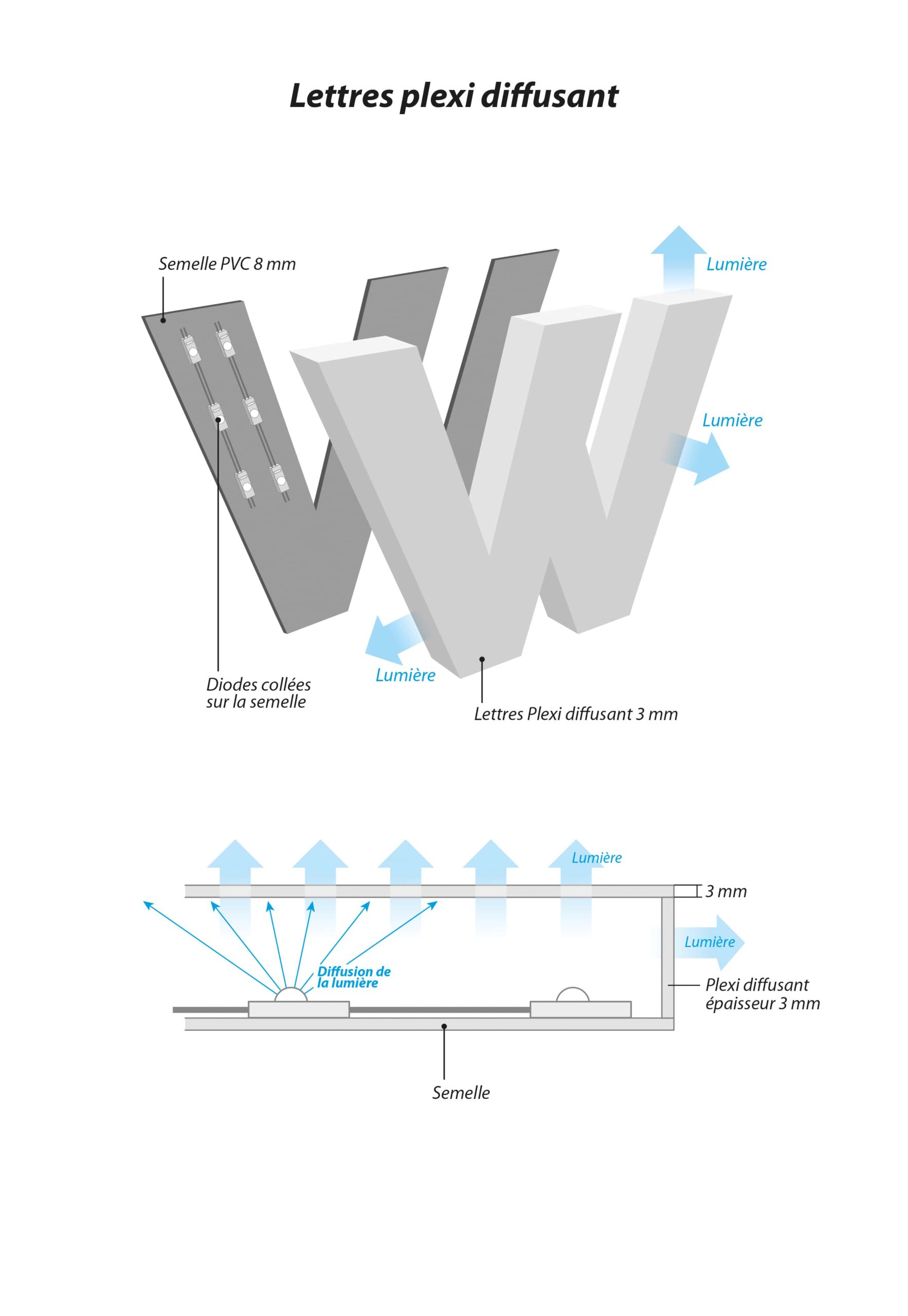 Lettres plexi diffusant

Semelle PVC 8 mm

Lumière

Lumière

Diodes collées sur la semelle

Lumière

Lettres Plexi diffusant 3 mm

Lumière

3 mm

Lumière

Diffusion de la lumière

Plexi diffusant épaisseur 3 mm

Semelle